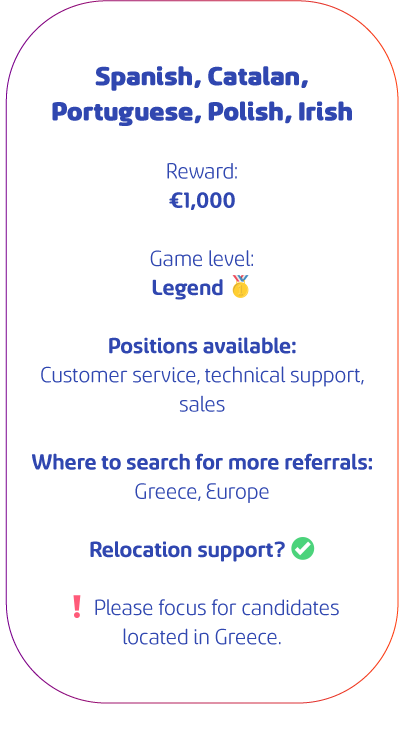 Spanish, Catalan, Portuguese, Polish, Irish

Reward:
€1,000

Game level:
Legend 🥇

Positions available:
Customer service, technical support, sales

Where to search for more referrals:
Greece, Europe

Relocation support? ✅

❗ Please focus for candidates located in Greece.